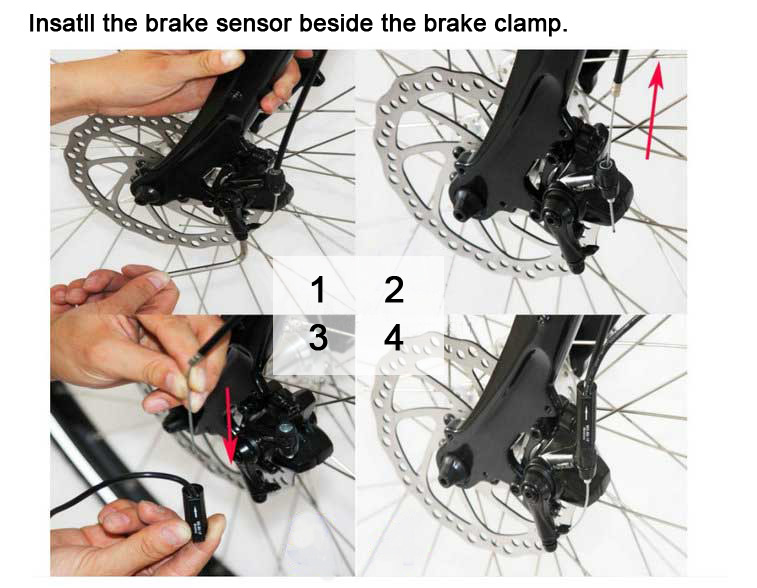 Insatll the brake sensor beside the brake clamp.

1 2
3 4