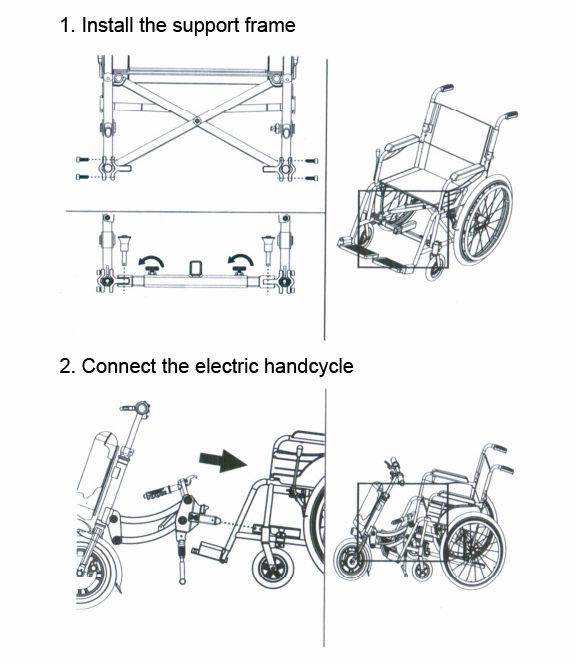 1. Install the support frame

2. Connect the electric handcycle